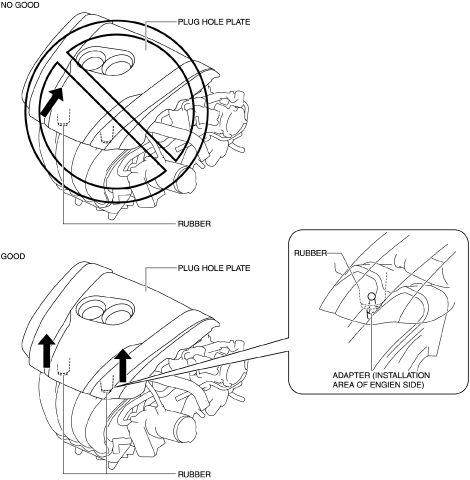 NO GOOD

PLUG HOLE PLATE

RUBBER

GOOD

PLUG HOLE PLATE

RUBBER

ADAPTER (INSTALLATION AREA OF ENGIEN SIDE)

RUBBER