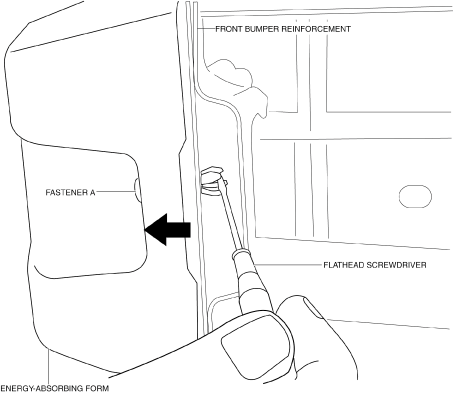 FRONT BUMPER REINFORCEMENT

FASTENER A

FLATHEAD SCREWDRIVER

ENERGY-ABSORBING FORM