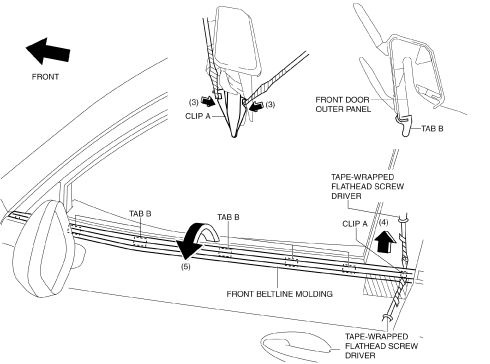 FRONT

(3)

(3)

CLIP A

FRONT DOOR OUTER PANEL

TAB B

TAPE-WRAPPED FLATHEAD SCREW DRIVER

TAB B

TAB B

CLIP A

(4)

(5)

FRONT BELTLINE MOLDING

TAPE-WRAPPED FLATHEAD SCREW DRIVER