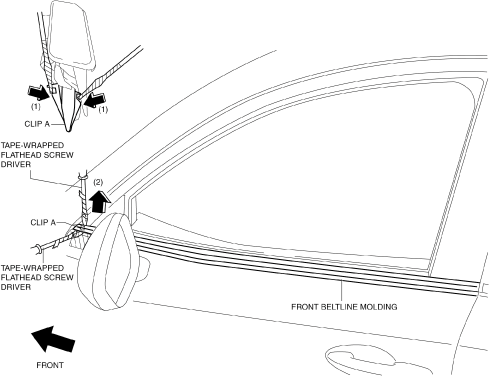 (1)

(1)

CLIP A

TAPE-WRAPPED FLATHEAD SCREW DRIVER

(2)

CLIP A

TAPE-WRAPPED FLATHEAD SCREW DRIVER

FRONT BELTLINE MOLDING

FRONT