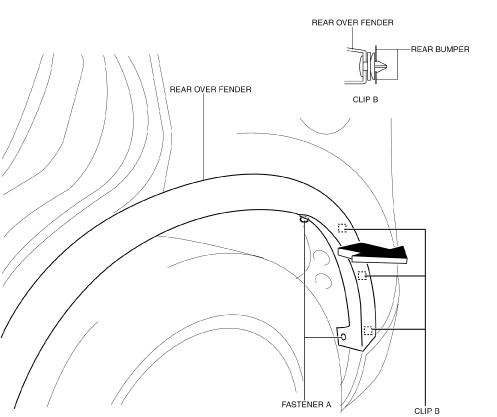 REAR OVER FENDER
REAR BUMPER
CLIP B
REAR OVER FENDER
FASTENER A
CLIP B