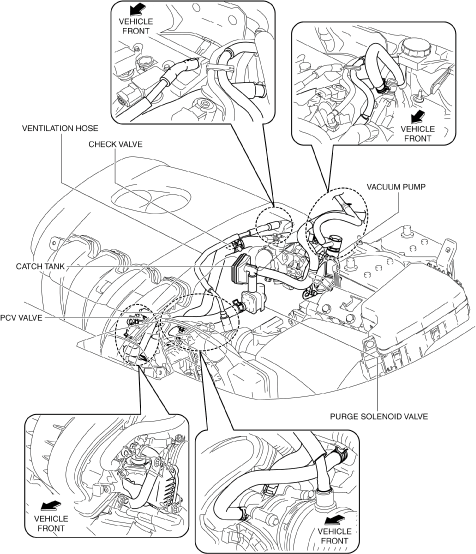 VEHICLE FRONT

VEHICLE FRONT

VENTILATION HOSE

CHECK VALVE

VACUUM PUMP

CATCH TANK

PCV VALVE

PURGE SOLENOID VALVE

VEHICLE FRONT

VEHICLE FRONT