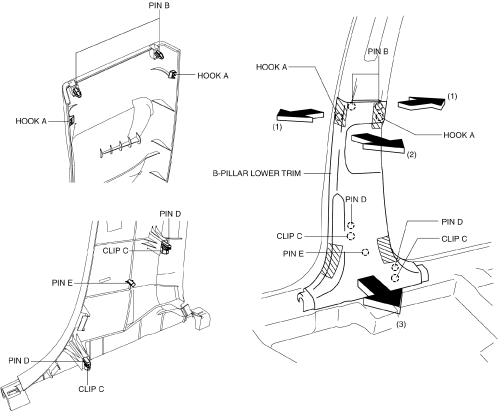 PIN B
HOOK A
HOOK A
PIN D
CLIP C
PIN E
PIN D
CLIP C
PIN B
HOOK A
(1)
(1)
HOOK A
(2)
B-PILLAR LOWER TRIM
PIN D
CLIP C
PIN E
PIN D
CLIP C
(3)