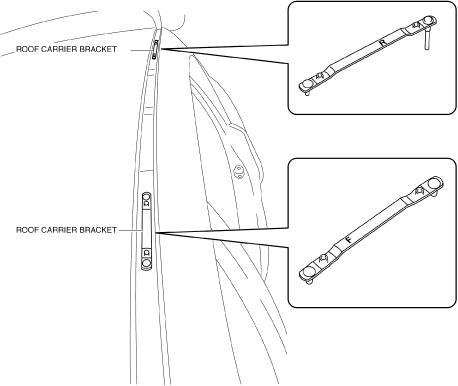 ROOF CARRIER BRACKET

R

ROOF CARRIER BRACKET

F