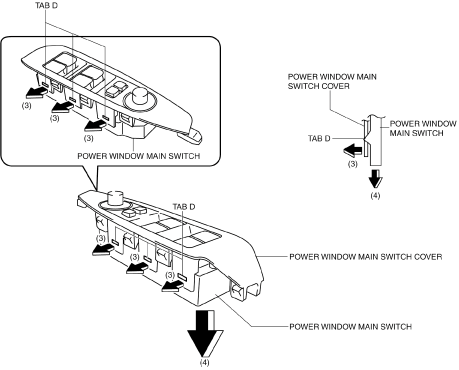 TAB D

(3)
(3)
(3)
POWER WINDOW MAIN SWITCH

POWER WINDOW MAIN SWITCH COVER
POWER WINDOW MAIN SWITCH
TAB D
(3)
(4)

TAB D
(3)
(3)
(3)
POWER WINDOW MAIN SWITCH COVER
POWER WINDOW MAIN SWITCH
(4)