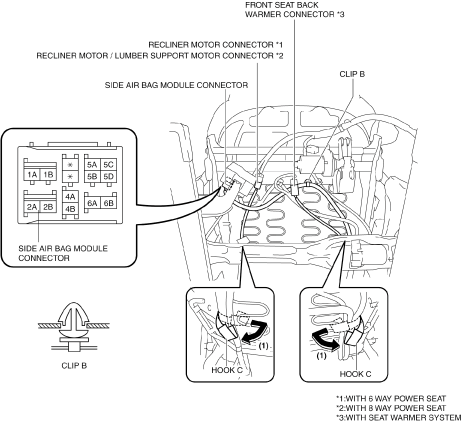 FRONT SEAT BACK WARMER CONNECTOR *3

RECLINER MOTOR CONNECTOR *1
RECLINER MOTOR / LUMBER SUPPORT MOTOR CONNECTOR *2

CLIP B

SIDE AIR BAG MODULE CONNECTOR

1A 1B
* *
5A 5C
5B 5D
2A 2B
4A 4B
6A 6B

SIDE AIR BAG MODULE CONNECTOR

CLIP B

(1)
HOOK C

(1)
HOOK C

*1:WITH 6 WAY POWER SEAT
*2:WITH 8 WAY POWER SEAT
*3:WITH SEAT WARMER SYSTEM