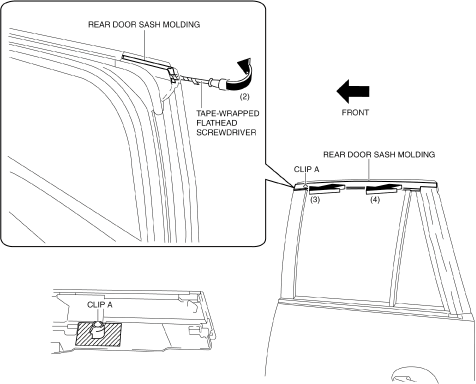 REAR DOOR SASH MOLDING

(2)

TAPE-WRAPPED FLATHEAD SCREWDRIVER

FRONT

REAR DOOR SASH MOLDING

CLIP A

(3)

(4)

CLIP A