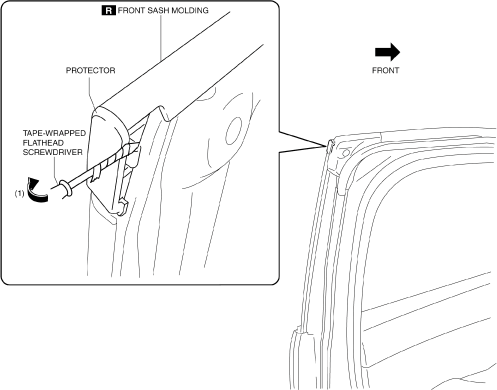 R FRONT SASH MOLDING

PROTECTOR

TAPE-WRAPPED FLATHEAD SCREWDRIVER

(1)

FRONT