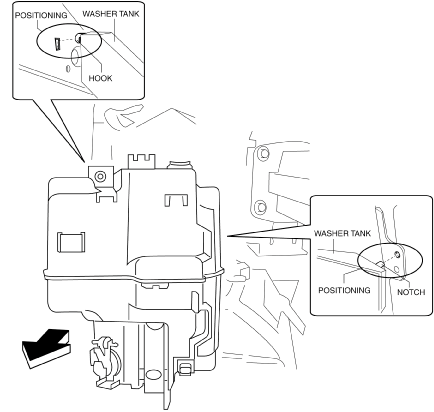 POSITIONING
WASHER TANK
HOOK
WASHER TANK
POSITIONING
NOTCH