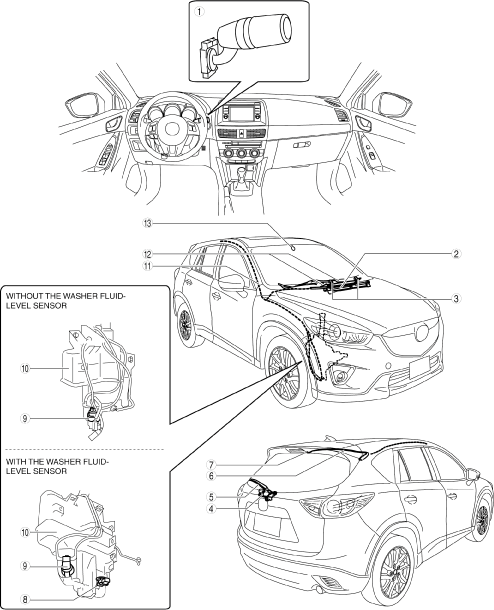 1

13

12

11

2

3

WITHOUT THE WASHER FLUID-LEVEL SENSOR

10

9

WITH THE WASHER FLUID-LEVEL SENSOR

10

9

8

7

6

5

4