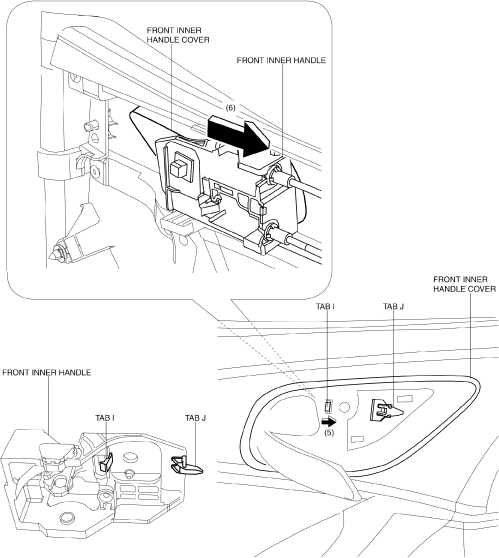 FRONT INNER HANDLE COVER

FRONT INNER HANDLE

(6)

FRONT INNER HANDLE COVER

TAB I

TAB J

FRONT INNER HANDLE

TAB I

TAB J

(5)