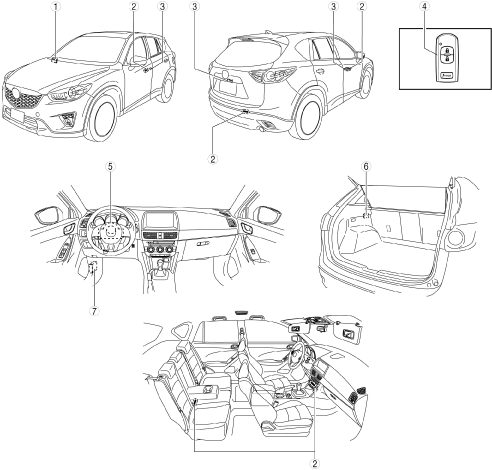 1
2
3
3
3
2
4
2
5
6
7
2