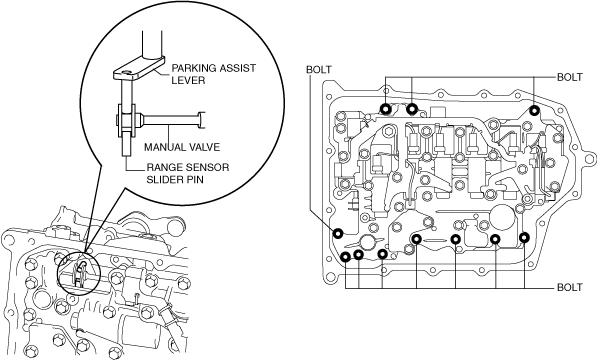 PARKING ASSIST LEVER

MANUAL VALVE

RANGE SENSOR SLIDER PIN

BOLT

BOLT

BOLT