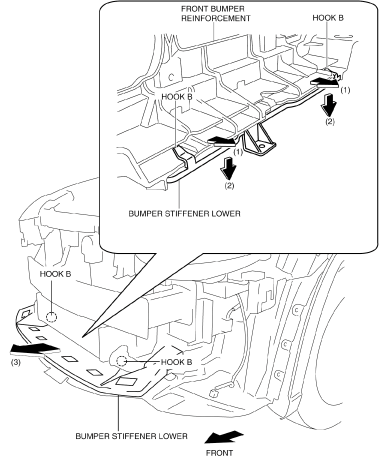 FRONT BUMPER REINFORCEMENT

HOOK B

(1)

(2)

HOOK B

(1)

(2)

BUMPER STIFFENER LOWER

HOOK B

(3)

HOOK B

BUMPER STIFFENER LOWER

FRONT