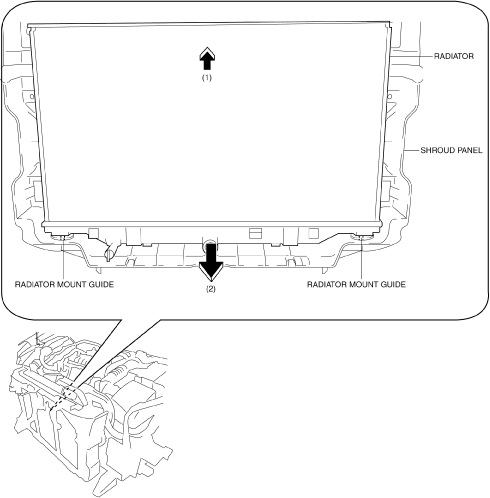 RADIATOR

(1)

SHROUD PANEL

RADIATOR MOUNT GUIDE

(2)

RADIATOR MOUNT GUIDE