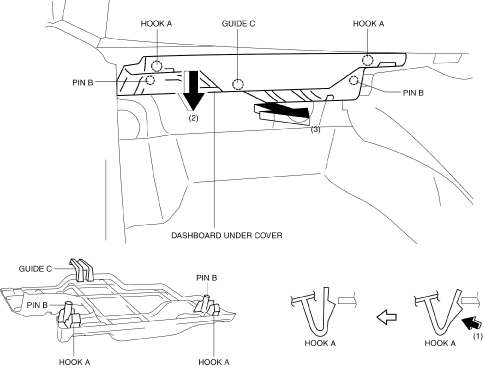 HOOK A
GUIDE C
HOOK A
PIN B
PIN B
(2)
(3)
DASHBOARD UNDER COVER
GUIDE C
PIN B
PIN B
HOOK A
HOOK A
HOOK A
HOOK A
(1)