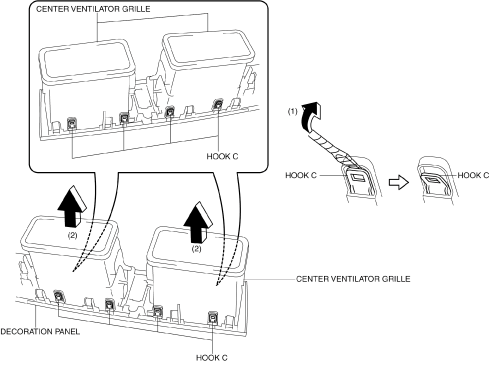 CENTER VENTILATOR GRILLE

HOOK C

(1)

HOOK C

HOOK C

(2)

(2)

CENTER VENTILATOR GRILLE

DECORATION PANEL

HOOK C