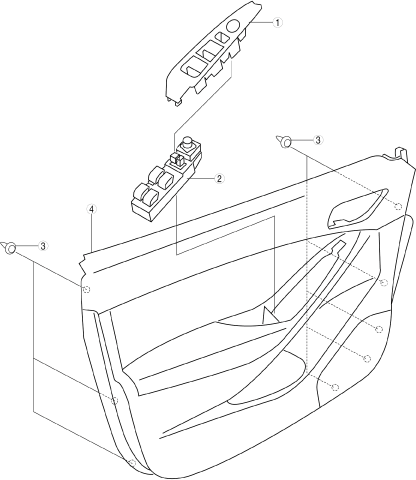 1
3
2
4
3