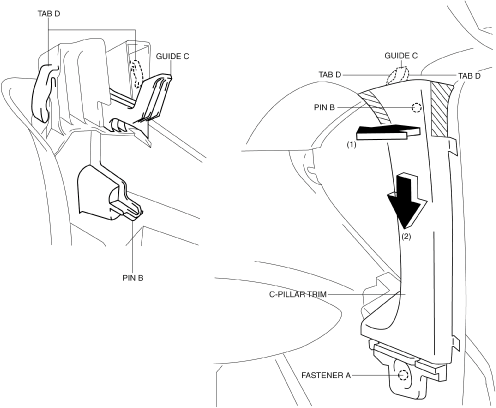 TAB D
GUIDE C
PIN B
GUIDE C
TAB D
TAB D
PIN B
(1)
(2)
C-PILLAR TRIM
FASTENER A