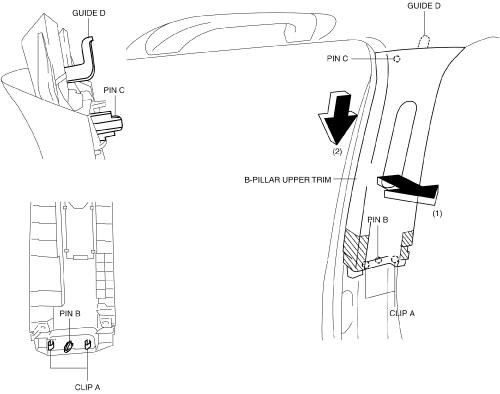 GUIDE D

PIN C

PIN B

CLIP A

GUIDE D

PIN C

(2)

B-PILLAR UPPER TRIM

(1)

PIN B

CLIP A