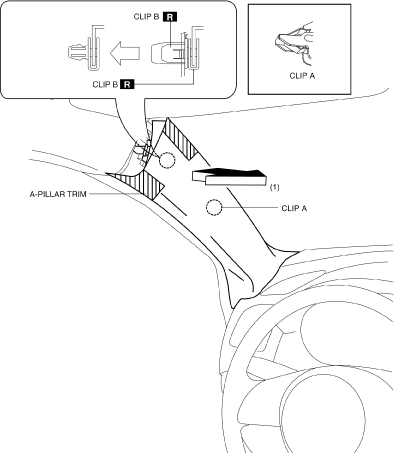 CLIP B R

CLIP B R

CLIP A

A-PILLAR TRIM

(1)

CLIP A