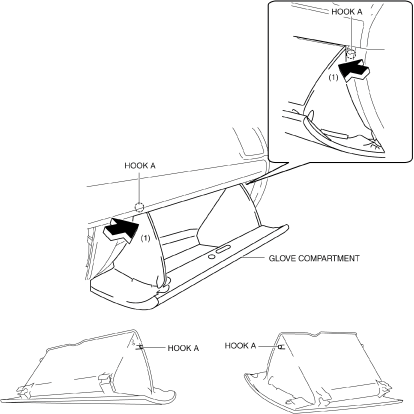 HOOK A

(1)

HOOK A

(1)

GLOVE COMPARTMENT

HOOK A

HOOK A