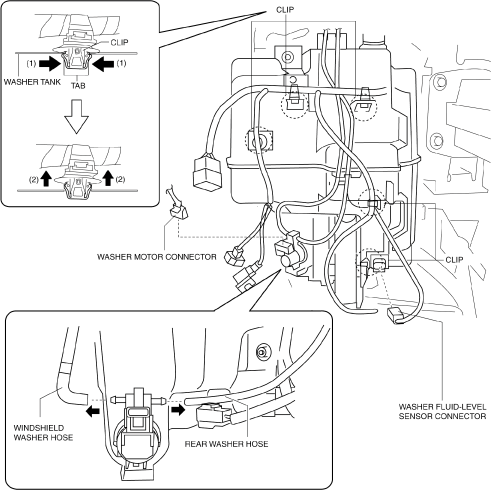 CLIP

CLIP

(1)

(1)

WASHER TANK

TAB

(2)

(2)

WASHER MOTOR CONNECTOR

CLIP

WINDSHIELD WASHER HOSE

REAR WASHER HOSE

WASHER FLUID-LEVEL SENSOR CONNECTOR