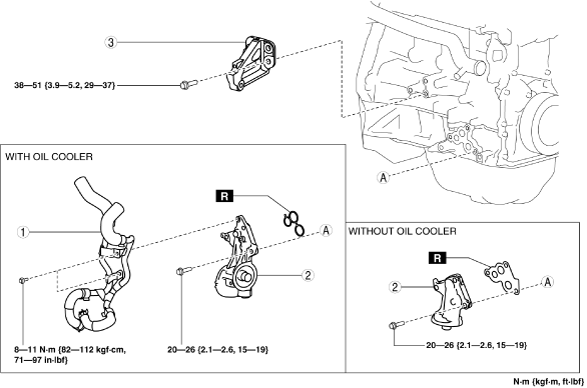 3

38—51 {3.9—5.2, 29—37}

A

WITH OIL COOLER

R

1

A

2

8—11 N·m {82—112 kgf·cm, 71—97 in·lbf}

20—26 {2.1—2.6, 15—19}

WITHOUT OIL COOLER

R

2

A

20—26 {2.1—2.6, 15—19}

N·m {kgf·m, ft·lbf}