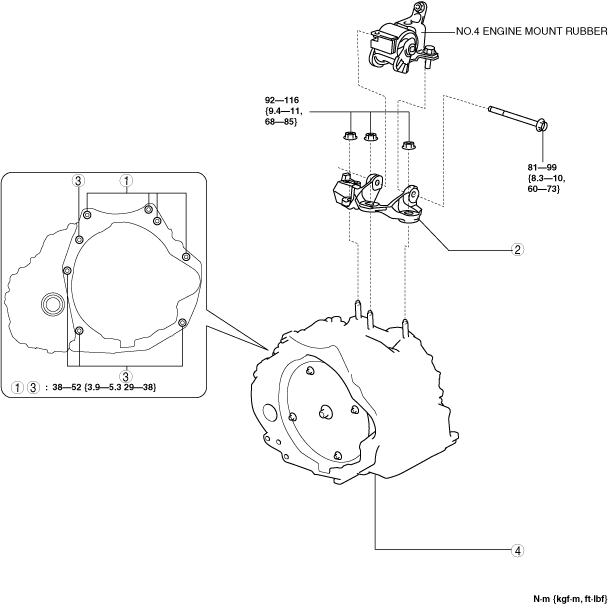 NO.4 ENGINE MOUNT RUBBER

92—116 {9.4—11, 68—85}

81—99 {8.3—10, 60—73}

3
1
2
3
1 3 : 38—52 {3.9—5.3 29—38}

4

N·m {kgf·m, ft·lbf}