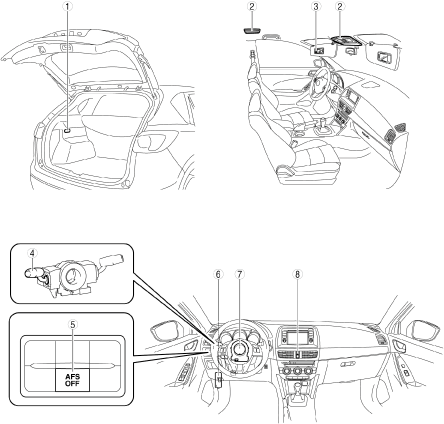 1
2
3
2
4
5
AFS OFF
6
7
8