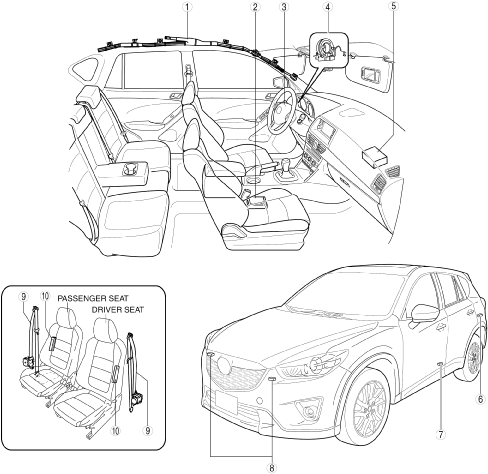 1
2
3
4
5

9
10
PASSENGER SEAT
DRIVER SEAT
10
9

6
7
8