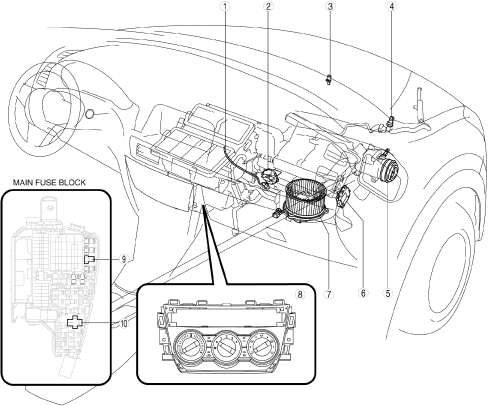 1
2
3
4
MAIN FUSE BLOCK
9
10
8
7
6
5