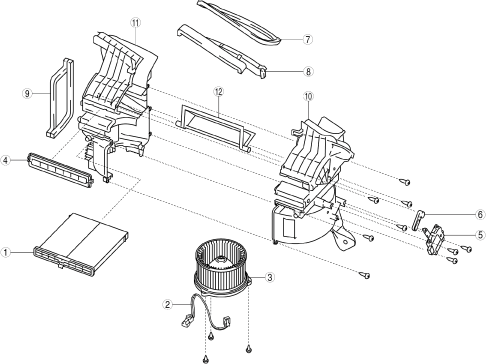 11
7
8
9
12
10
4
6
5
1
3
2