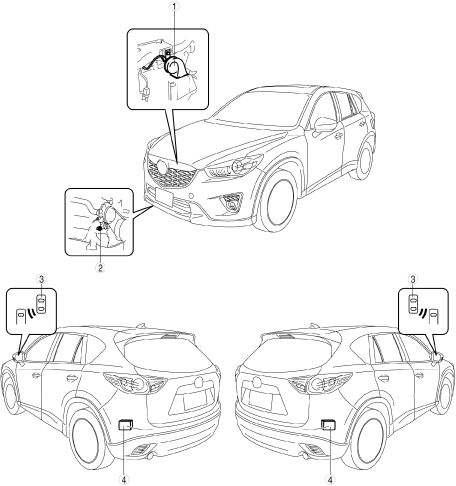 1
2
3
3
4
4