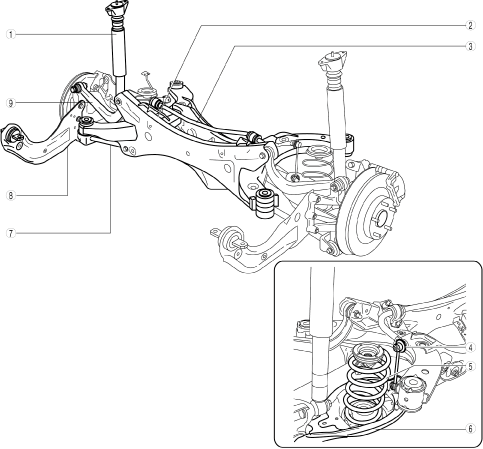 1
2
3
9
8
7
4
5
6