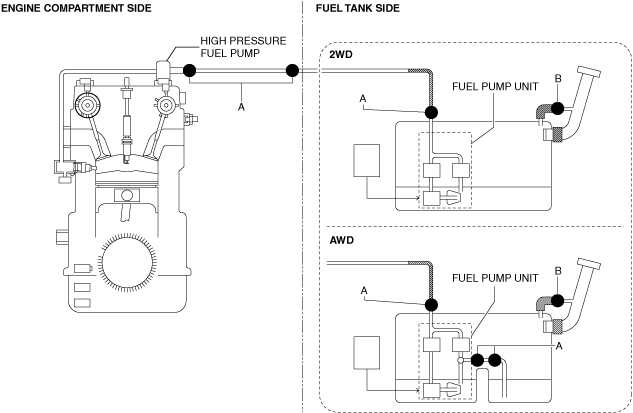 ENGINE COMPARTMENT SIDE

HIGH PRESSURE FUEL PUMP

A

FUEL TANK SIDE

2WD

FUEL PUMP UNIT

A

B

AWD

FUEL PUMP UNIT

A

B

A