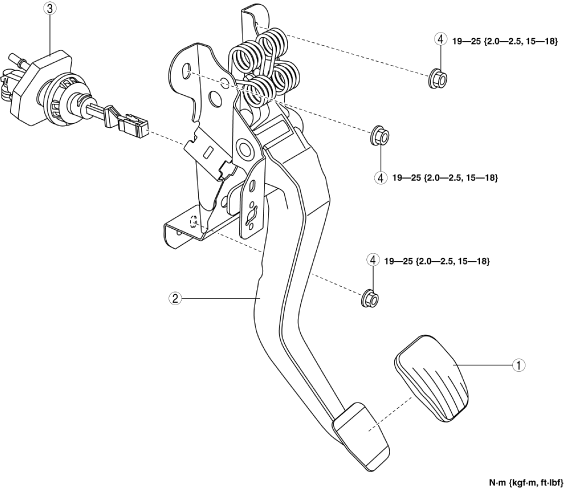 3

4 19—25 {2.0—2.5, 15—18}

4 19—25 {2.0—2.5, 15—18}

4 19—25 {2.0—2.5, 15—18}

2

1

N·m {kgf·m, ft·lbf}