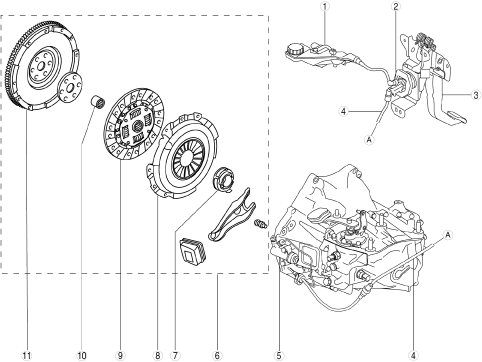 1
2
3
4
A
A
11
10
9
8
7
6
5
4