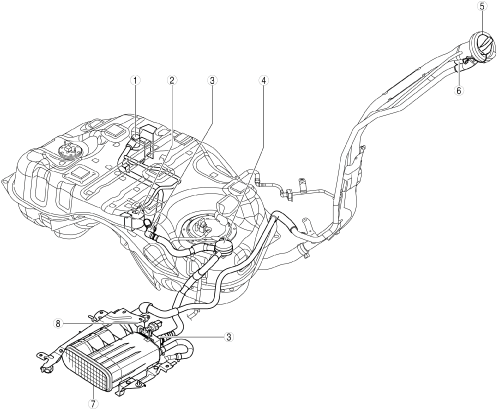 5
1
2
3
4
6
8
3
7