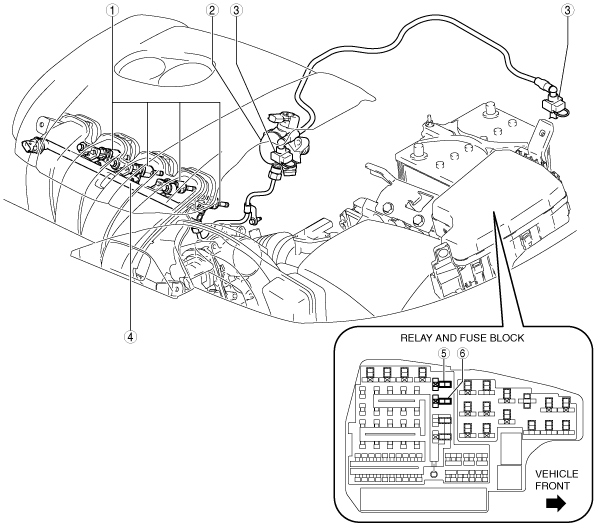 1
2
3
3
4
RELAY AND FUSE BLOCK
5
6
VEHICLE FRONT