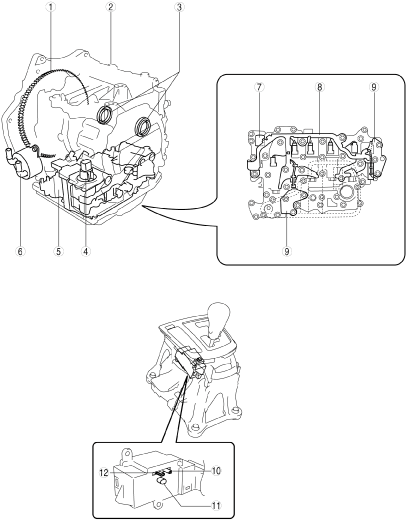 1
2
3
7
8
9
6
5
4
9
12
10
11