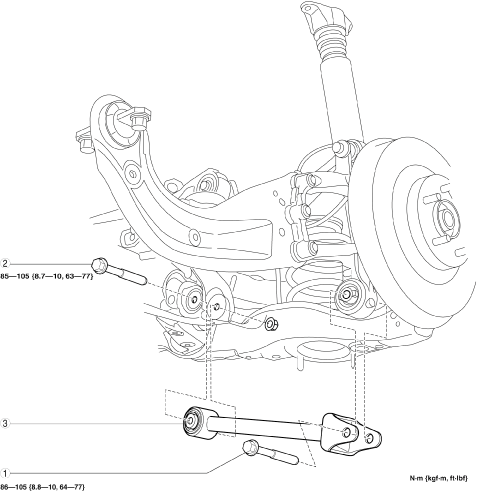 2
85—105 {8.7—10, 63—77}

3

1
86—105 {8.8—10, 64—77}

N·m {kgf·m, ft·lbf}