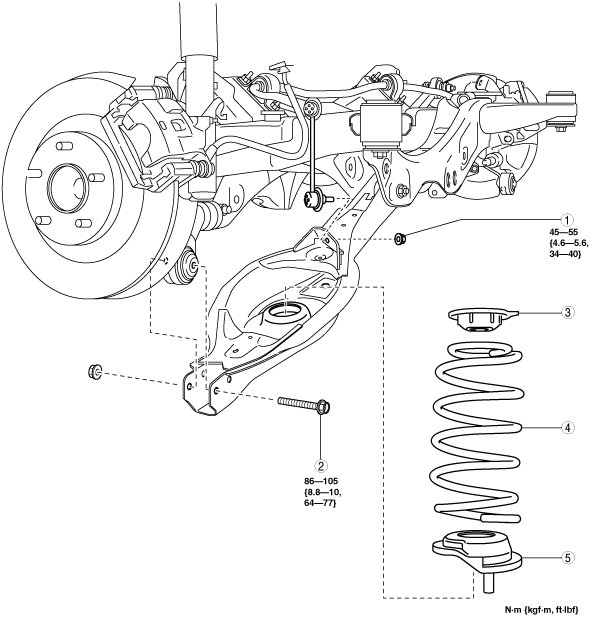 1
45—55
{4.6—5.6,
34—40}

3

4

2
86—105
{8.8—10,
64—77}

5

N·m {kgf·m, ft·lbf}