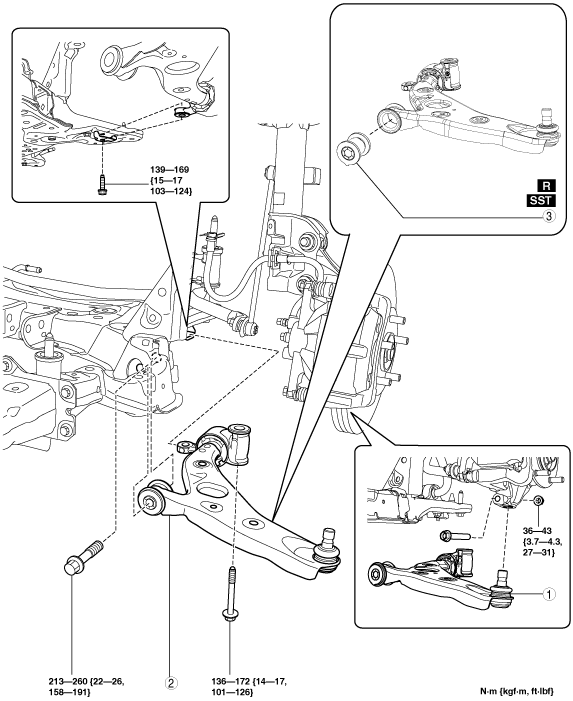 139—169 {15—17 103—124}

R
SST
3

36—43 {3.7—4.3, 27—31}

1

213—260 {22—26, 158—191}

2

136—172 {14—17, 101—126}

N·m {kgf·m, ft·lbf}