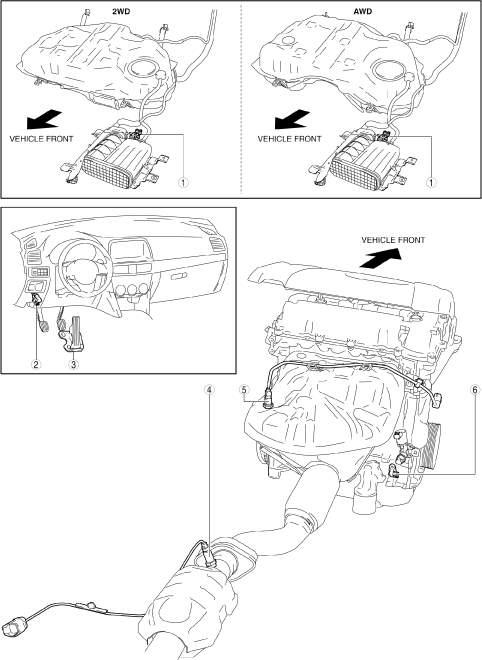 2WD

VEHICLE FRONT

1

AWD

VEHICLE FRONT

1

2

3

VEHICLE FRONT

4

5

6