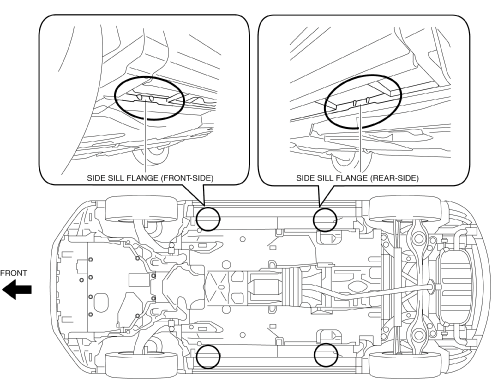 SIDE SILL FLANGE (FRONT-SIDE)

SIDE SILL FLANGE (REAR-SIDE)

FRONT