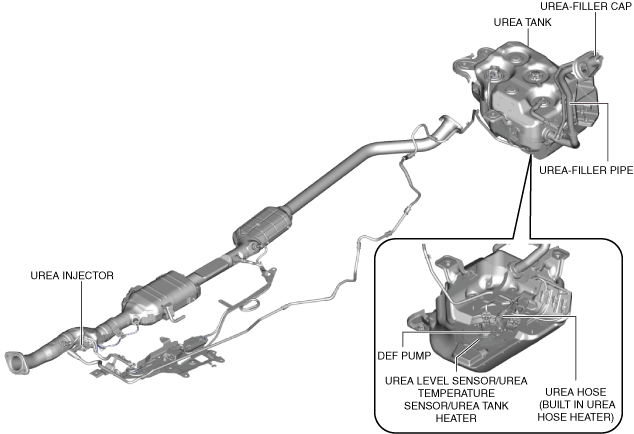 UREA-FILLER CAP

UREA TANK

UREA-FILLER PIPE

UREA INJECTOR

DEF PUMP

UREA LEVEL SENSOR/UREA TEMPERATURE SENSOR/UREA TANK HEATER

UREA HOSE (BUILT IN UREA HOSE HEATER)