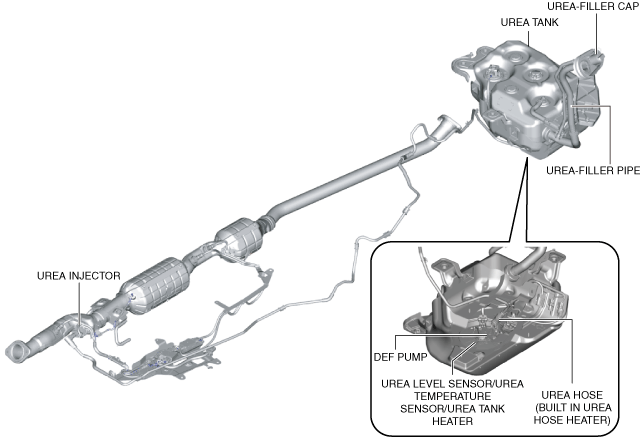 UREA-FILLER CAP

UREA TANK

UREA-FILLER PIPE

UREA INJECTOR

DEF PUMP

UREA LEVEL SENSOR/UREA TEMPERATURE SENSOR/UREA TANK HEATER

UREA HOSE (BUILT IN UREA HOSE HEATER)