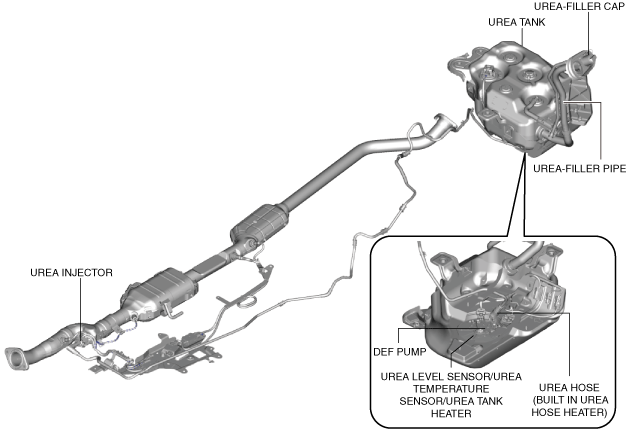 UREA-FILLER CAP

UREA TANK

UREA-FILLER PIPE

UREA INJECTOR

DEF PUMP

UREA LEVEL SENSOR/UREA TEMPERATURE SENSOR/UREA TANK HEATER

UREA HOSE (BUILT IN UREA HOSE HEATER)