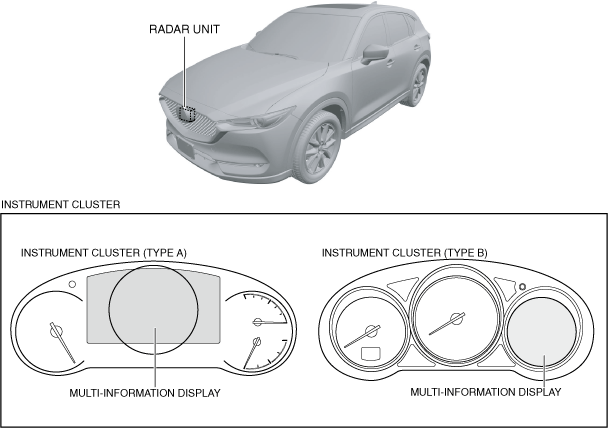 RADAR UNIT

INSTRUMENT CLUSTER

INSTRUMENT CLUSTER (TYPE A)

MULTI-INFORMATION DISPLAY

INSTRUMENT CLUSTER (TYPE B)

MULTI-INFORMATION DISPLAY